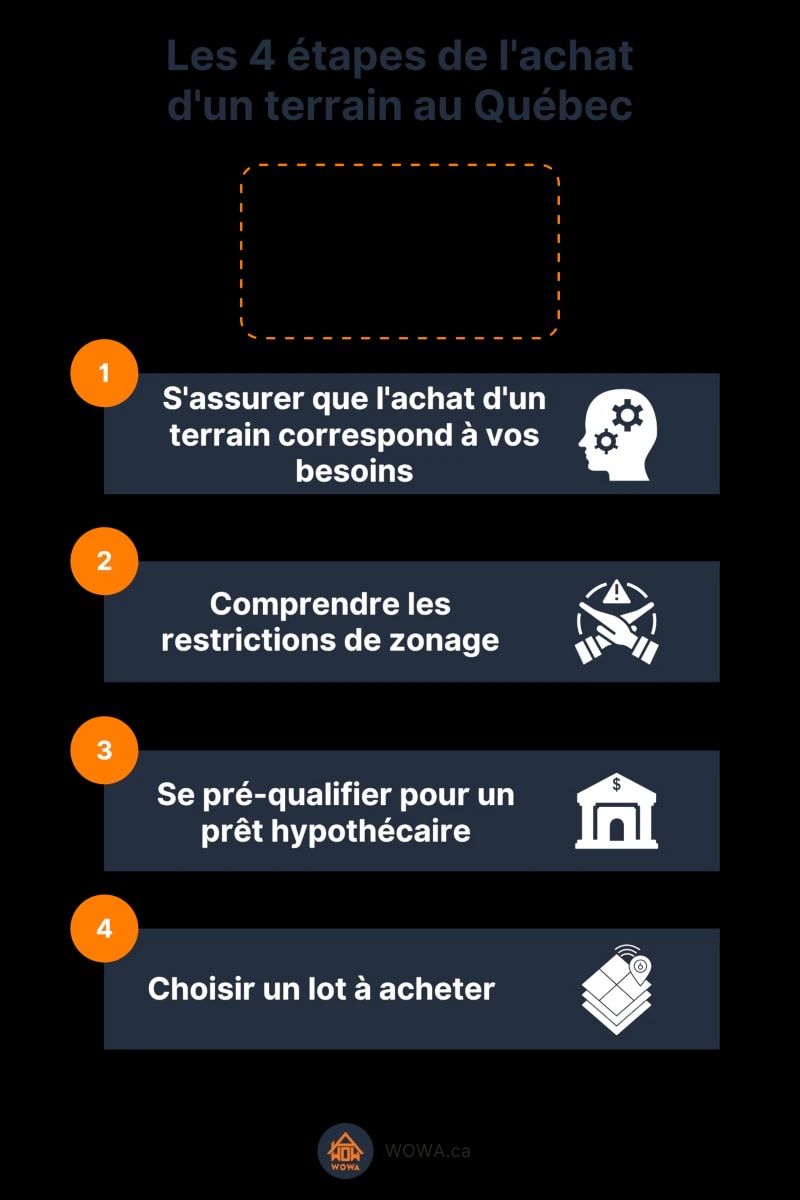 Les 4 étapes de l'achat d'un terrain au Québec

1

S'assurer que l'achat d'un terrain correspond à vos besoins

2

Comprendre les restrictions de zonage

3

Se pré-qualifier pour un prêt hypothécaire

4

Choisir un lot à acheter

WOW
WOWA

WOWA.ca