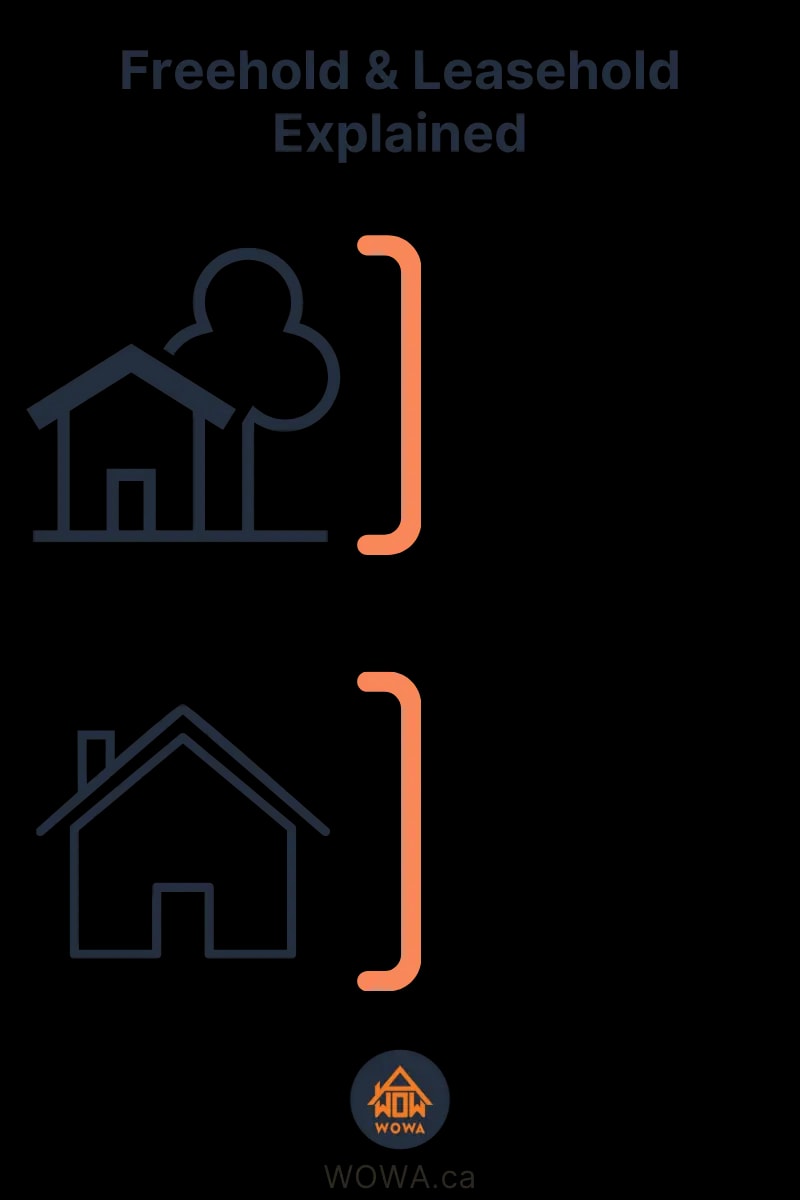 Freehold & Leasehold Explained

WOW
WOWA

WOWA.ca