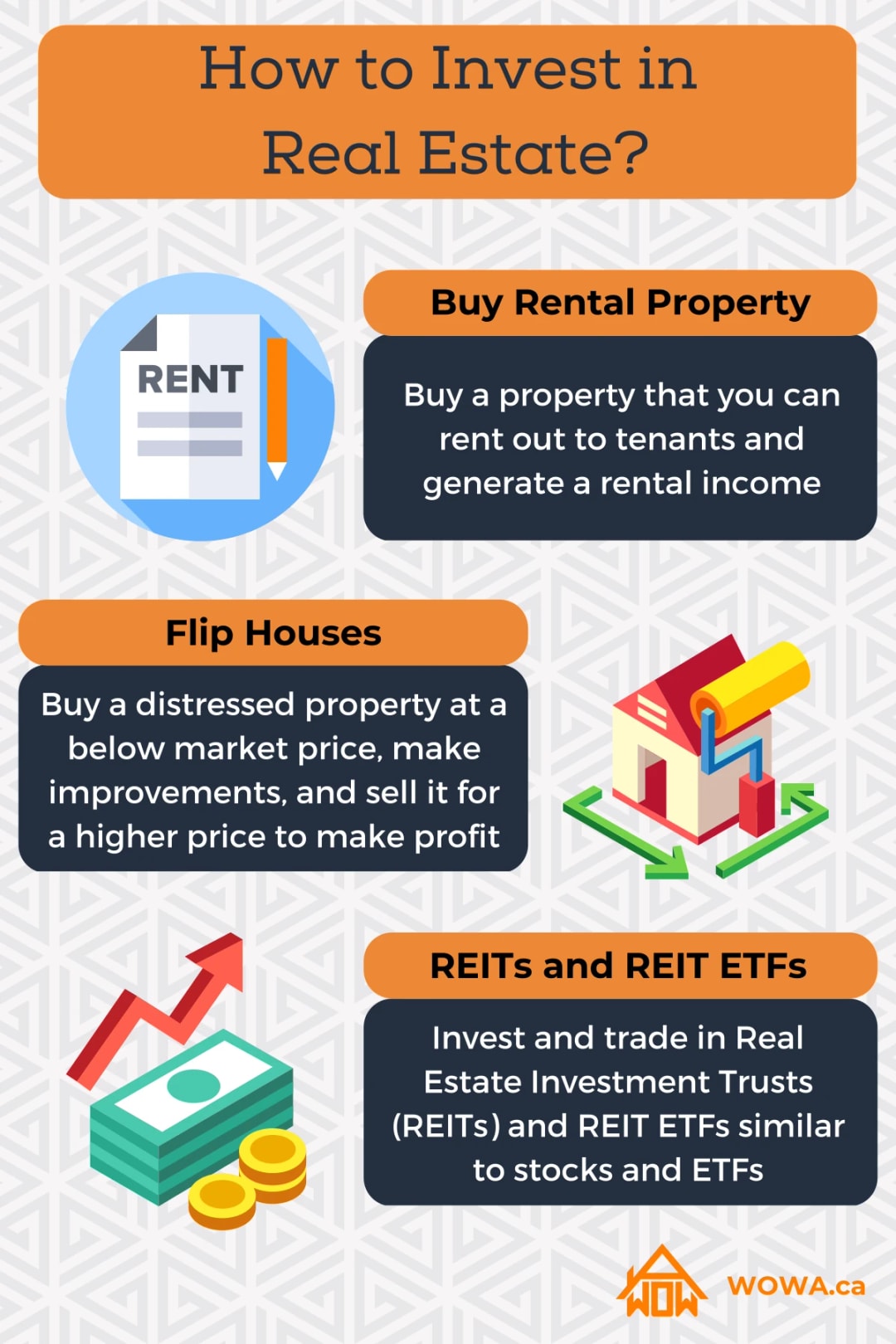 How to Invest in Real Estate?

RENT

Buy Rental Property

Buy a property that you can rent out to tenants and generate a rental income

Flip Houses

Buy a distressed property at a below market price, make improvements, and sell it for a higher price to make profit

REITs and REIT ETFs

Invest and trade in Real Estate Investment Trusts (REITs) and REIT ETFs similar to stocks and ETFs

WOW

WOWA.ca